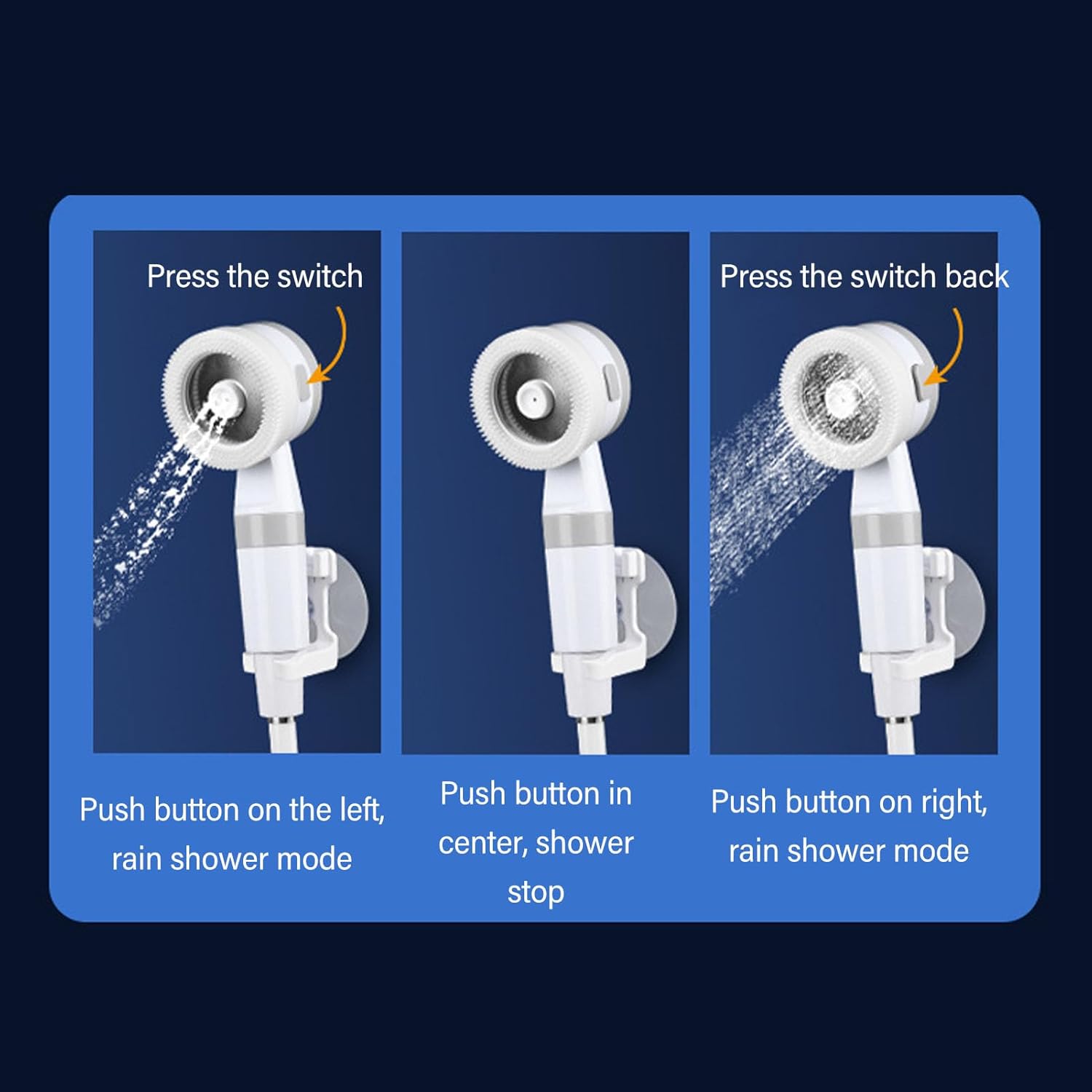 Press the switch

Press the switch back

Push button on the left, rain shower mode

Push button in center, shower stop

Push button on right, rain shower mode